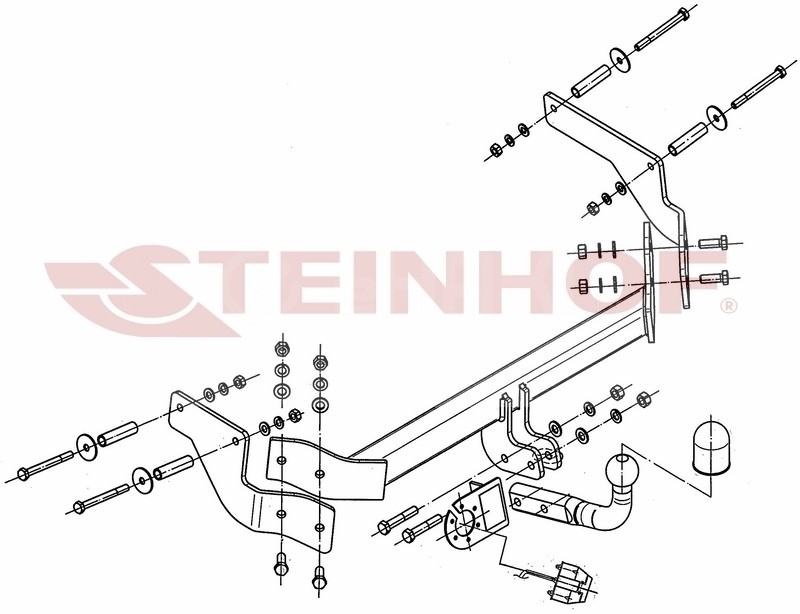 STEINHOF®